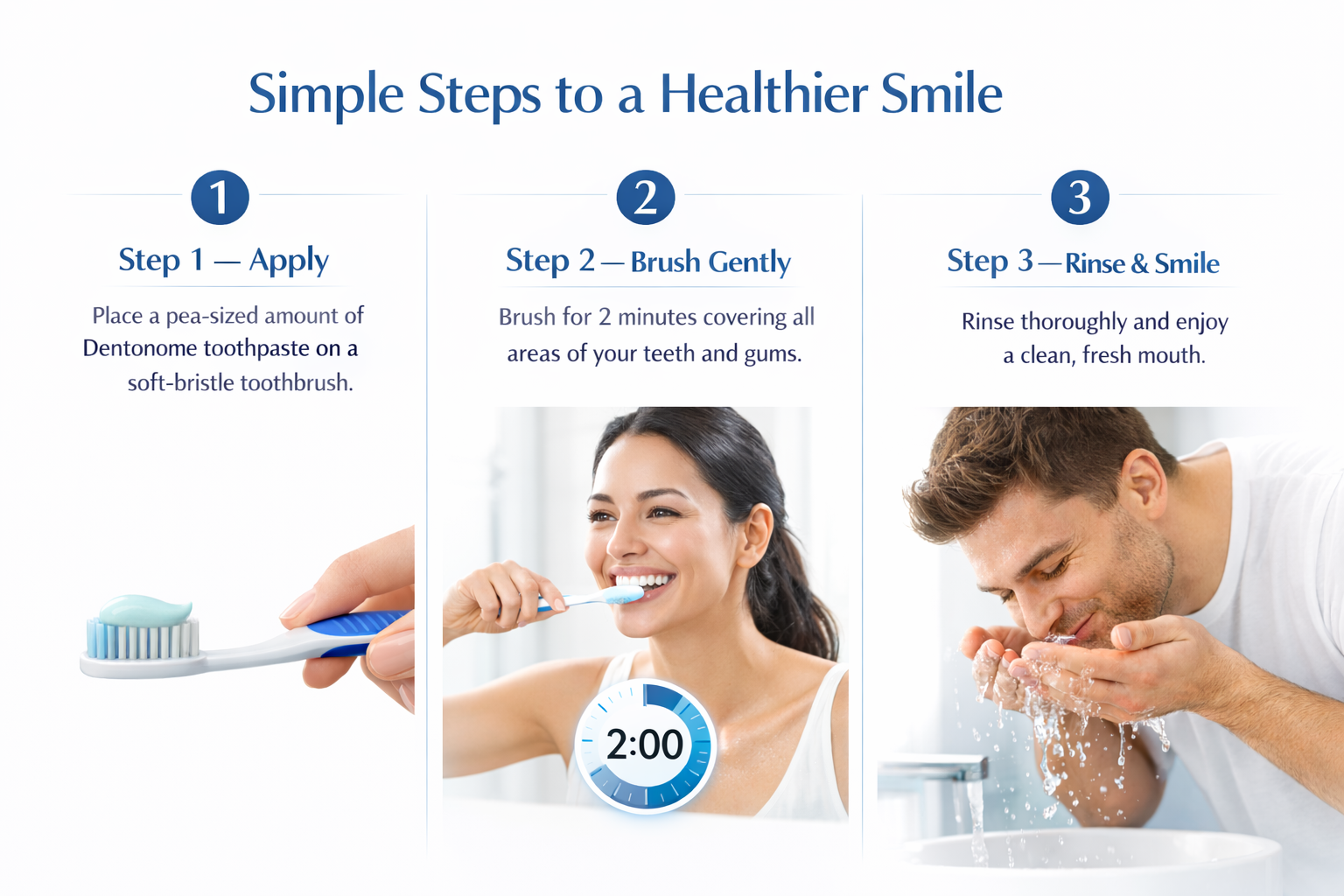 Simple Steps to a Healthier Smile

1

Step 1 — Apply

Place a pea-sized amount of Dentonome toothpaste on a soft-bristle toothbrush.

2

Step 2 — Brush Gently

Brush for 2 minutes covering all areas of your teeth and gums.

2:00

3

Step 3 — Rinse & Smile

Rinse thoroughly and enjoy a clean, fresh mouth.